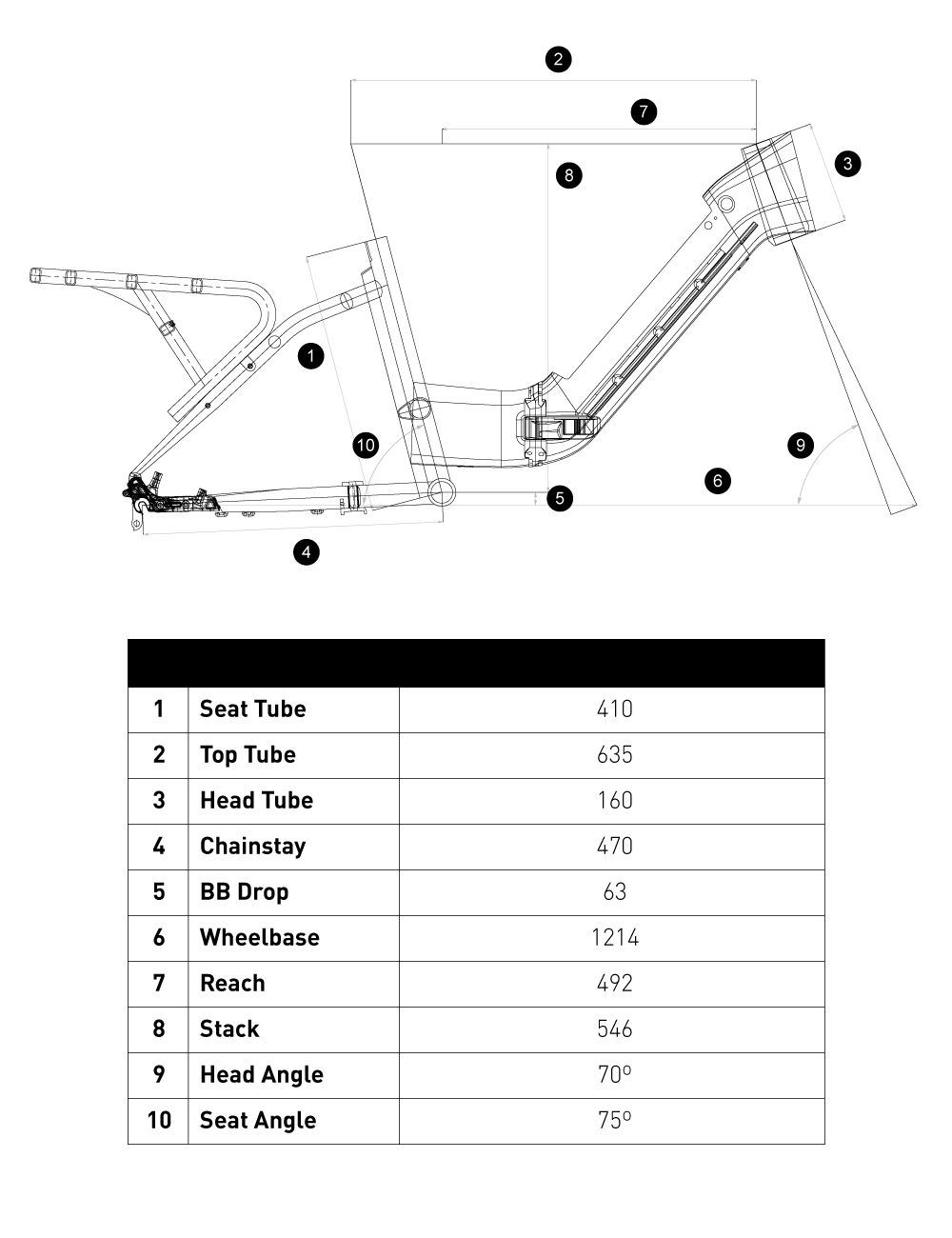 2

7

3

8

1

10

9

6

5

4

| | | |
|---|---|---|
| 1 | Seat Tube | 410 |
| 2 | Top Tube | 635 |
| 3 | Head Tube | 160 |
| 4 | Chainstay | 470 |
| 5 | BB Drop | 63 |
| 6 | Wheelbase | 1214 |
| 7 | Reach | 492 |
| 8 | Stack | 546 |
| 9 | Head Angle | 70º |
| 10 | Seat Angle | 75º |